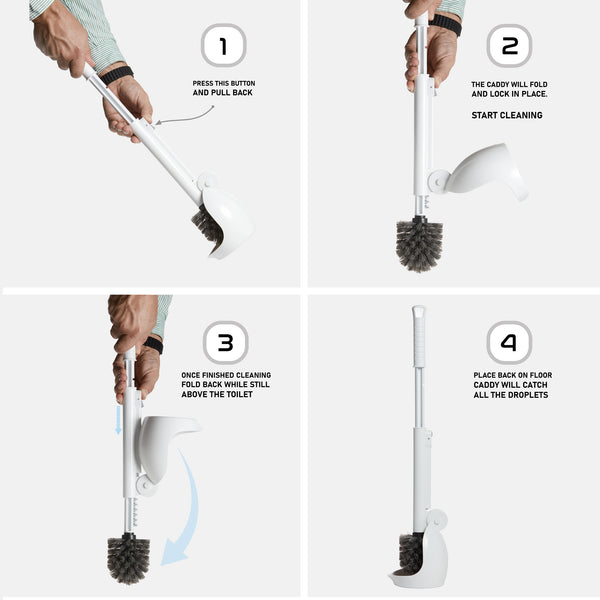 1

PRESS THIS BUTTON AND PULL BACK

2

THE CADDY WILL FOLD AND LOCK IN PLACE.

START CLEANING

3

ONCE FINISHED CLEANING FOLD BACK WHILE STILL ABOVE THE TOILET

4

PLACE BACK ON FLOOR CADDY WILL CATCH ALL THE DROPLETS